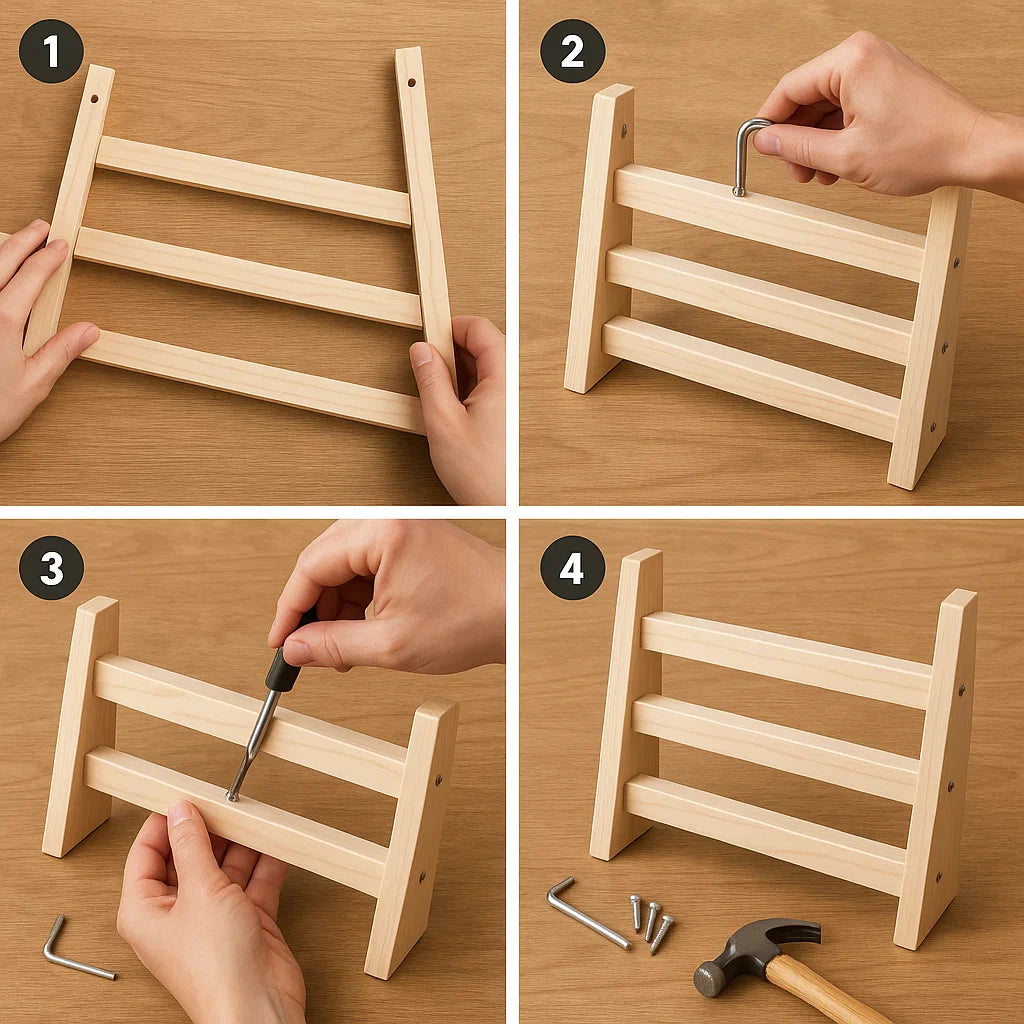 1

2

3

4