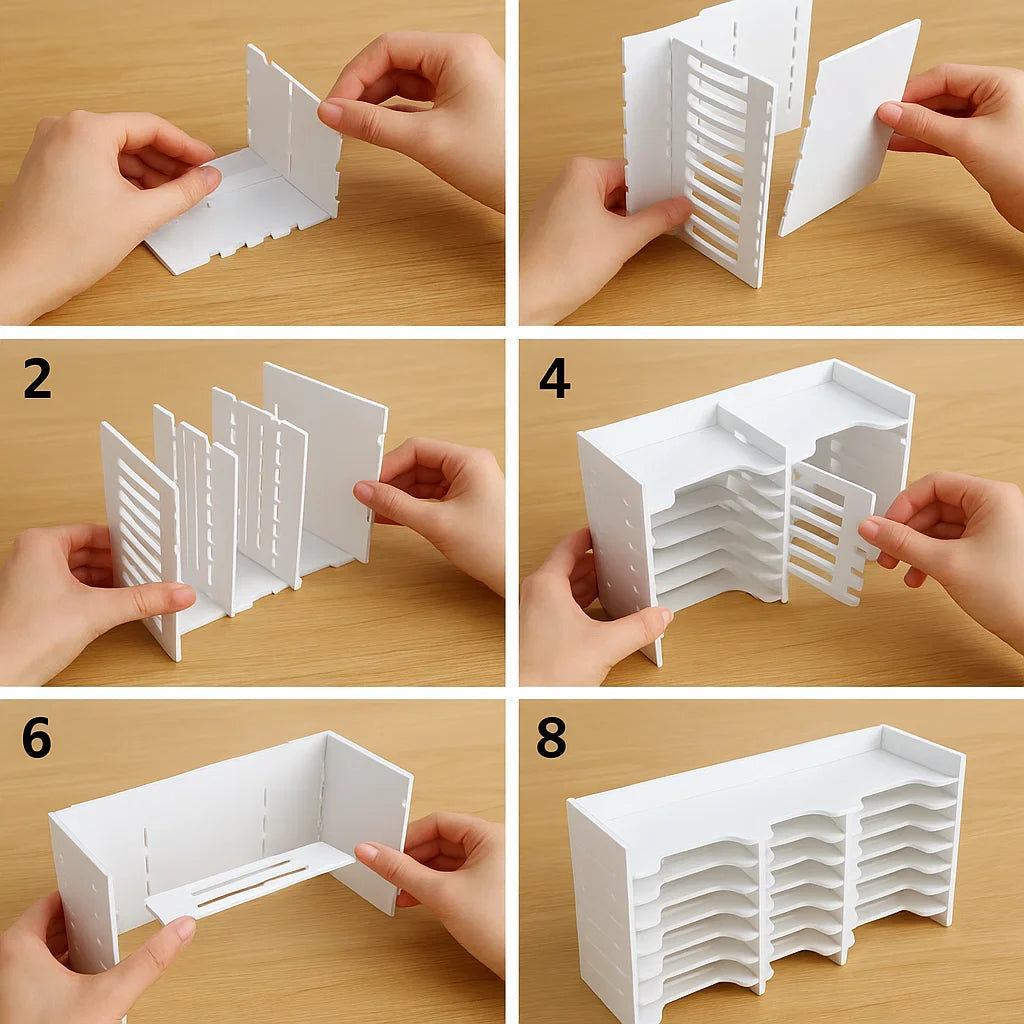 2

4

6

8