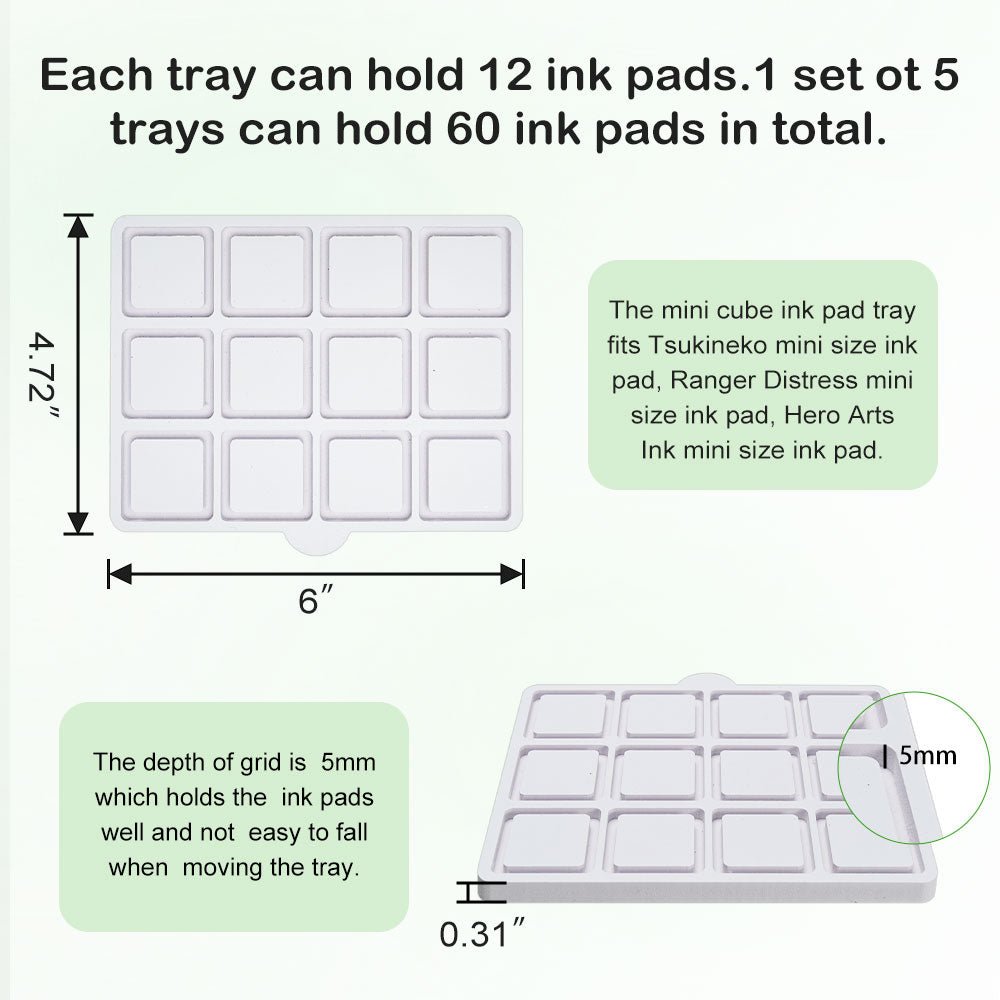 Each tray can hold 12 ink pads.1 set ot 5 trays can hold 60 ink pads in total.

4.72″

6″

The mini cube ink pad tray fits Tsukineko mini size ink pad, Ranger Distress mini size ink pad, Hero Arts Ink mini size ink pad.

The depth of grid is 5mm which holds the ink pads well and not easy to fall when moving the tray.

5mm

0.31″